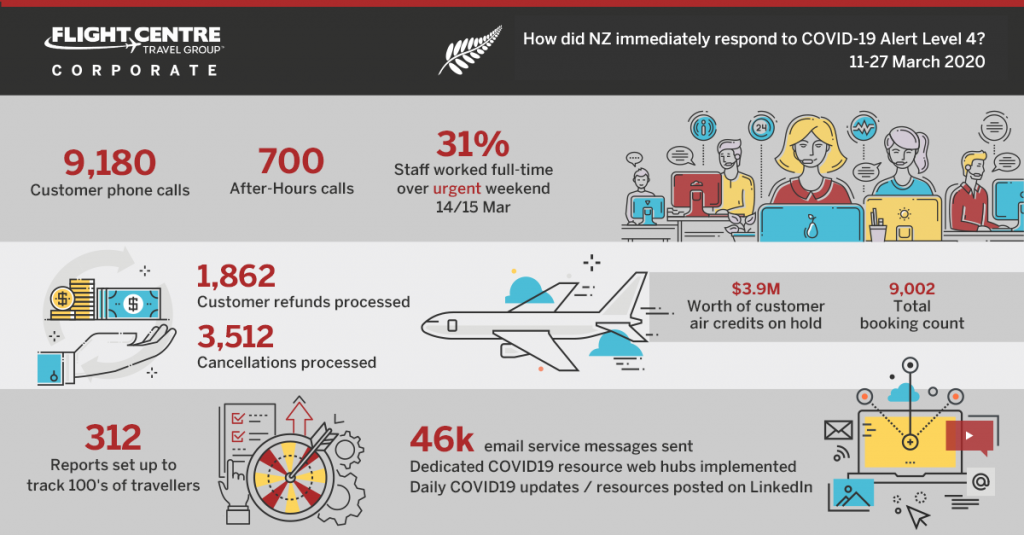 FLIGHT CENTRE TRAVEL GROUP
CORPORATE

How did NZ immediately respond to COVID-19 Alert Level 4?
11-27 March 2020

9,180
Customer phone calls

700
After-Hours calls

31%
Staff worked full-time over urgent weekend 14/15 Mar

24

1,862
Customer refunds processed

3,512
Cancellations processed

$3.9M
Worth of customer air credits on hold

9,002
Total booking count

312
Reports set up to track 100's of travellers

46k email service messages sent
Dedicated COVID19 resource web hubs implemented
Daily COVID19 updates / resources posted on LinkedIn