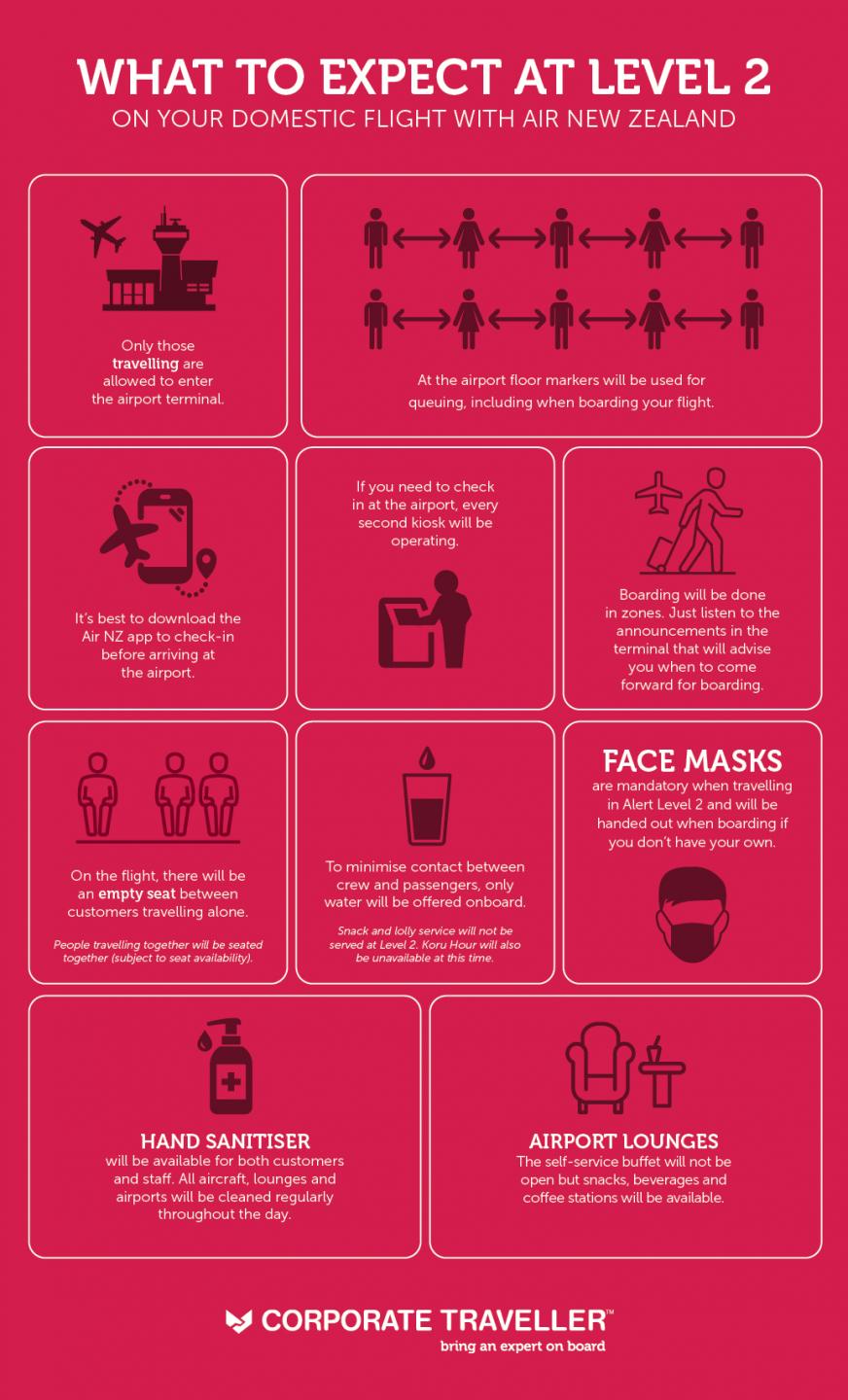 WHAT TO EXPECT AT LEVEL 2
ON YOUR DOMESTIC FLIGHT WITH AIR NEW ZEALAND

Only those travelling are allowed to enter the airport terminal.

At the airport floor markers will be used for queuing, including when boarding your flight.

It's best to download the Air NZ app to check-in before arriving at the airport.

If you need to check in at the airport, every second kiosk will be operating.

Boarding will be done in zones. Just listen to the announcements in the terminal that will advise you when to come forward for boarding.

On the flight, there will be an empty seat between customers travelling alone.

People travelling together will be seated together (subject to seat availability).

To minimise contact between crew and passengers, only water will be offered onboard.

Snack and lolly service will not be served at Level 2. Koru Hour will also be unavailable at this time.

FACE MASKS
are mandatory when travelling in Alert Level 2 and will be handed out when boarding if you don't have your own.

HAND SANITISER
will be available for both customers and staff. All aircraft, lounges and airports will be cleaned regularly throughout the day.

AIRPORT LOUNGES
The self-service buffet will not be open but snacks, beverages and coffee stations will be available.

CORPORATE TRAVELLER™
bring an expert on board